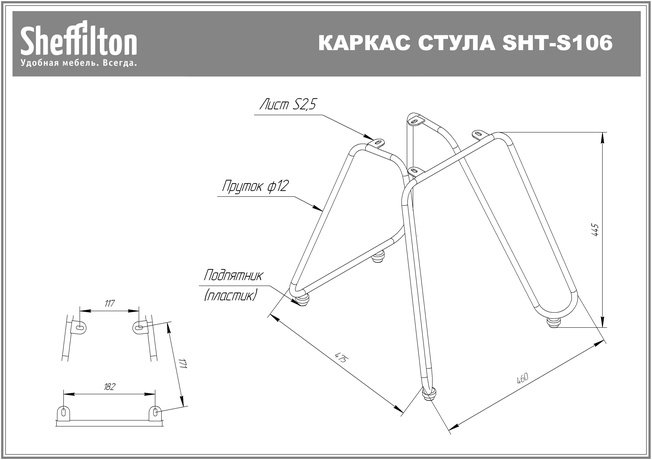 Sheffilton
Удобная мебель. Всегда.

КАРКАС СТУЛА SHT-S106

Лист S2,5

Пруток ф12

Подпятник (пластик)

445

475

460

117

171

182