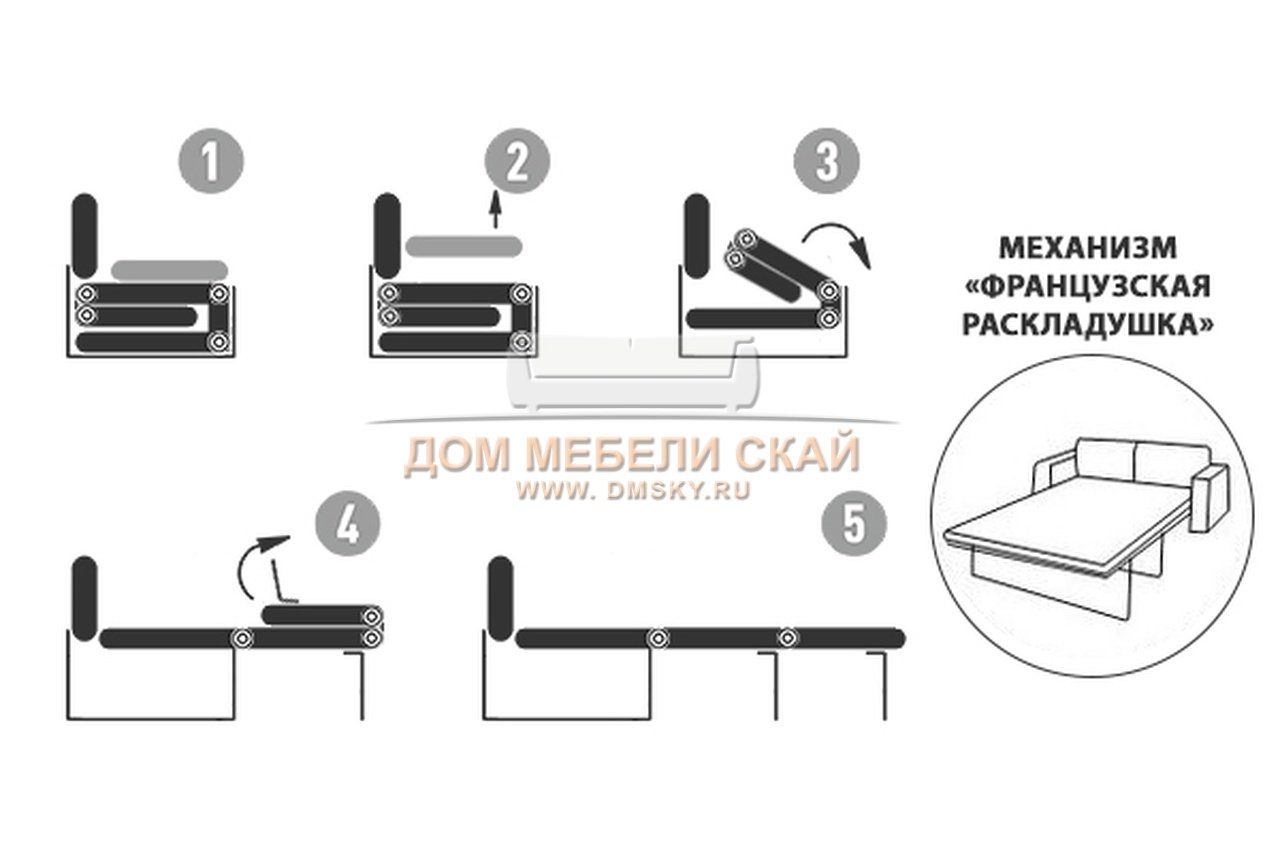 1

2

3

МЕХАНИЗМ «ФРАНЦУЗСКАЯ РАСКЛАДУШКА»

ДОМ МЕБЕЛИ СКАЙ
WWW. DMSKY.RU

4

5