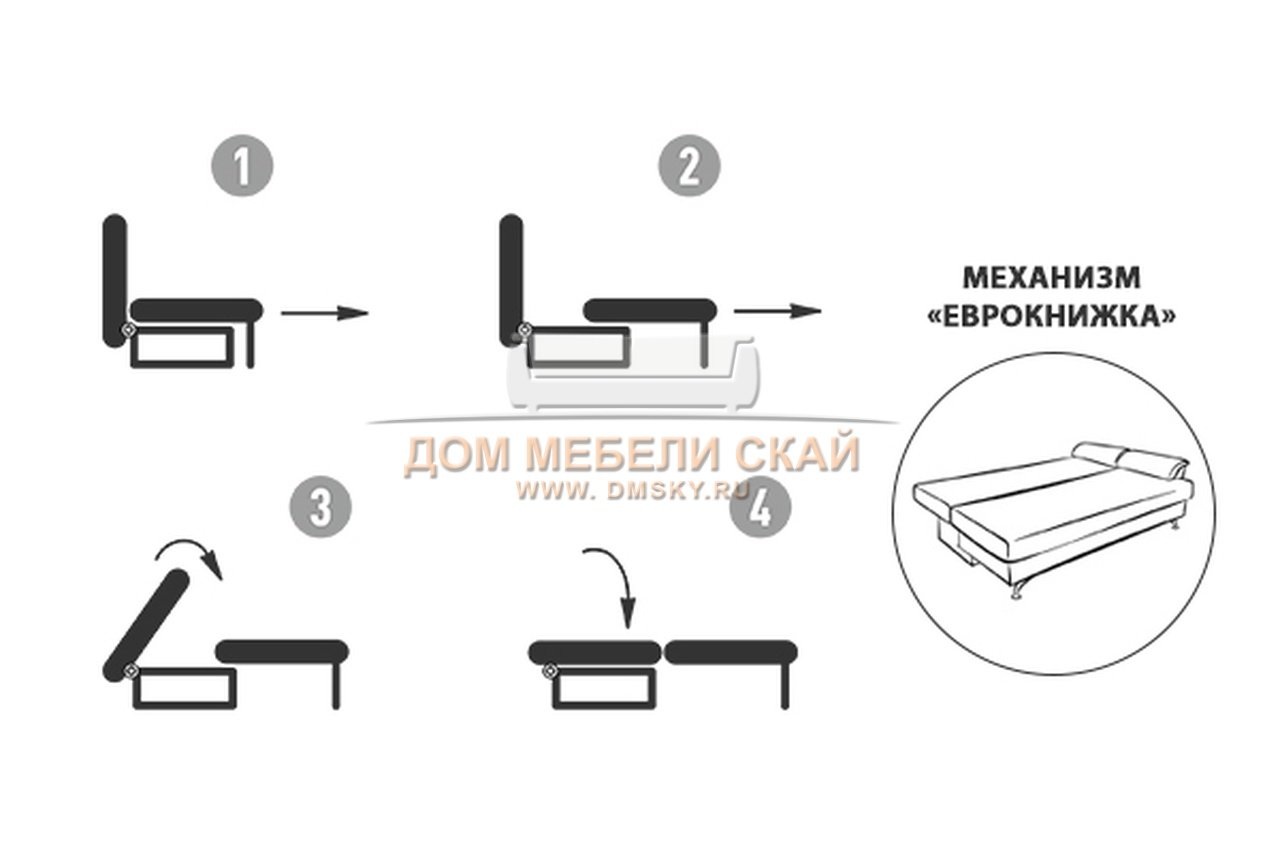 1

2

МЕХАНИЗМ «ЕВРОКНИЖКА»

ДОМ МЕБЕЛИ СКАЙ
WWW. DMSKY.RU

3

4