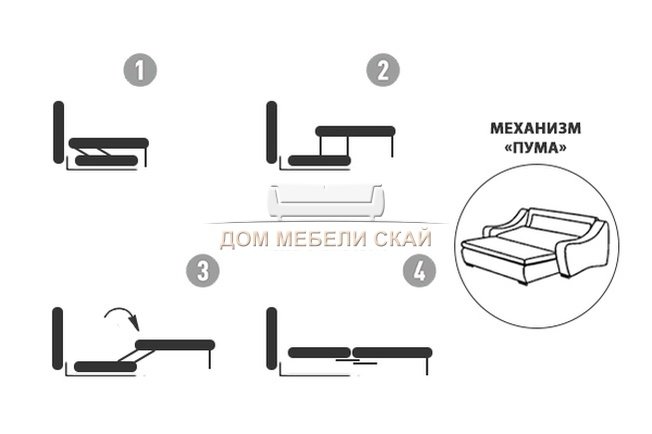 1

2

МЕХАНИЗМ «ПУМА»

ДОМ МЕБЕЛИ СКАЙ

3

4