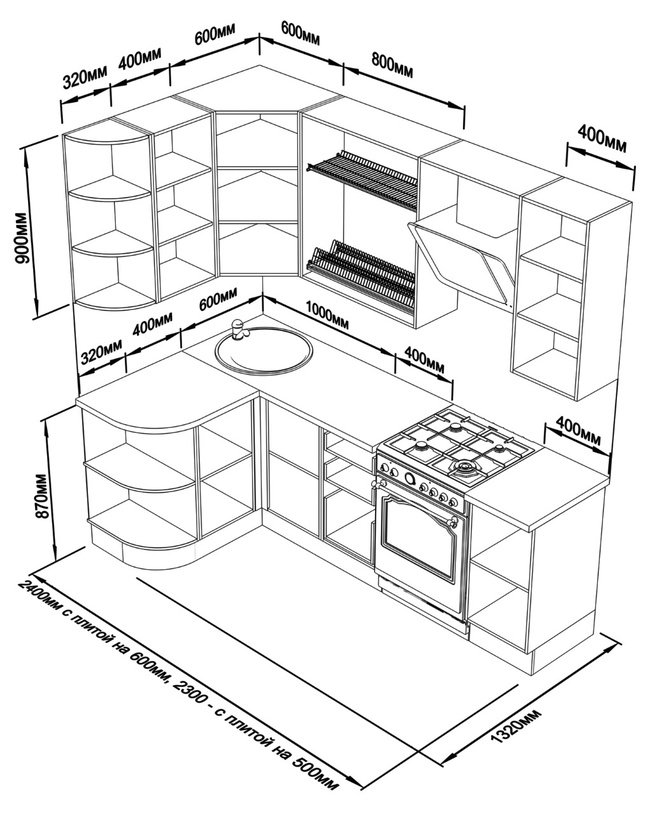 320мм
400мм
600мм
600мм
800мм
400мм
900мм
320мм
400мм
600мм
1000мм
400мм
400мм
870мм
2400мм с плитой на 600мм, 2300 - с плитой на 500мм
1320мм