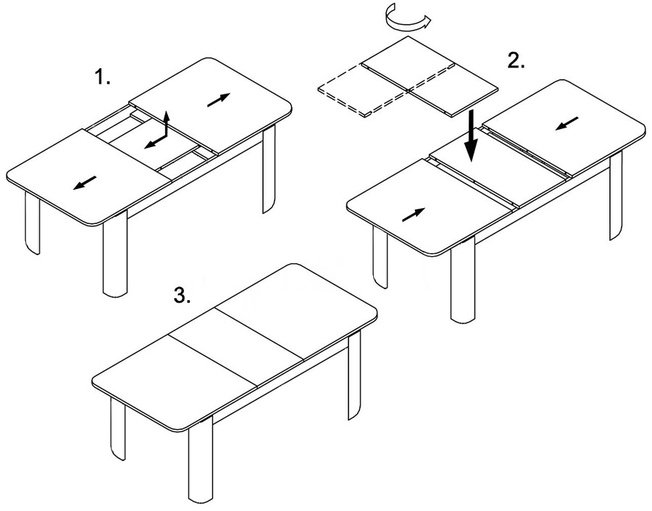 1.

2.

3.