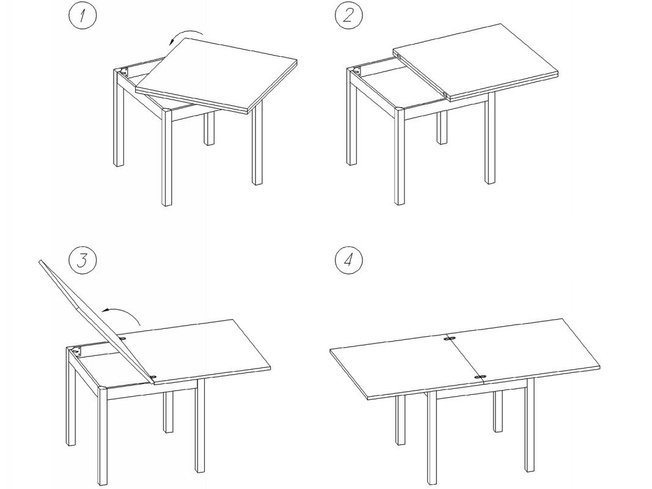 1

2

3

4