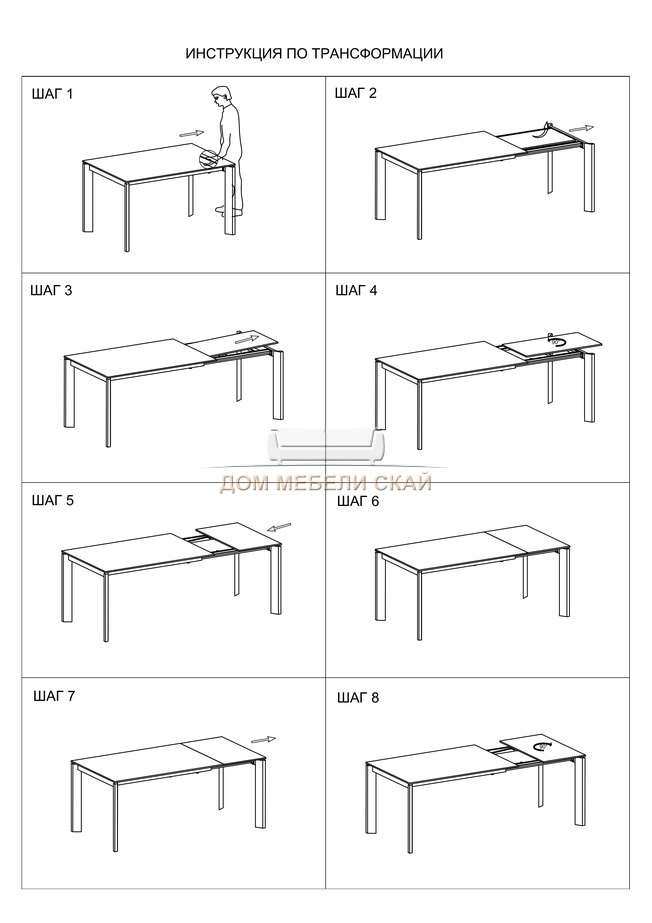 ИНСТРУКЦИЯ ПО ТРАНСФОРМАЦИИ

ШАГ 1

ШАГ 2

ШАГ 3

ШАГ 4

ДОМ МЕБЕЛИ СКАЙ

ШАГ 5

ШАГ 6

ШАГ 7

ШАГ 8