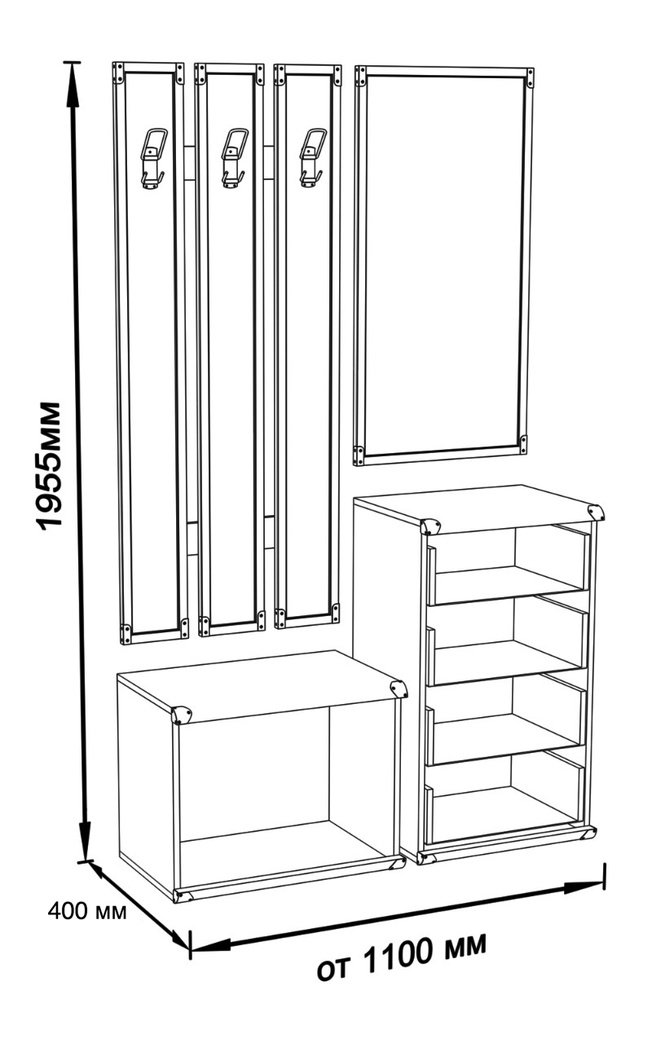 1955мм

400 мм

от 1100 мм